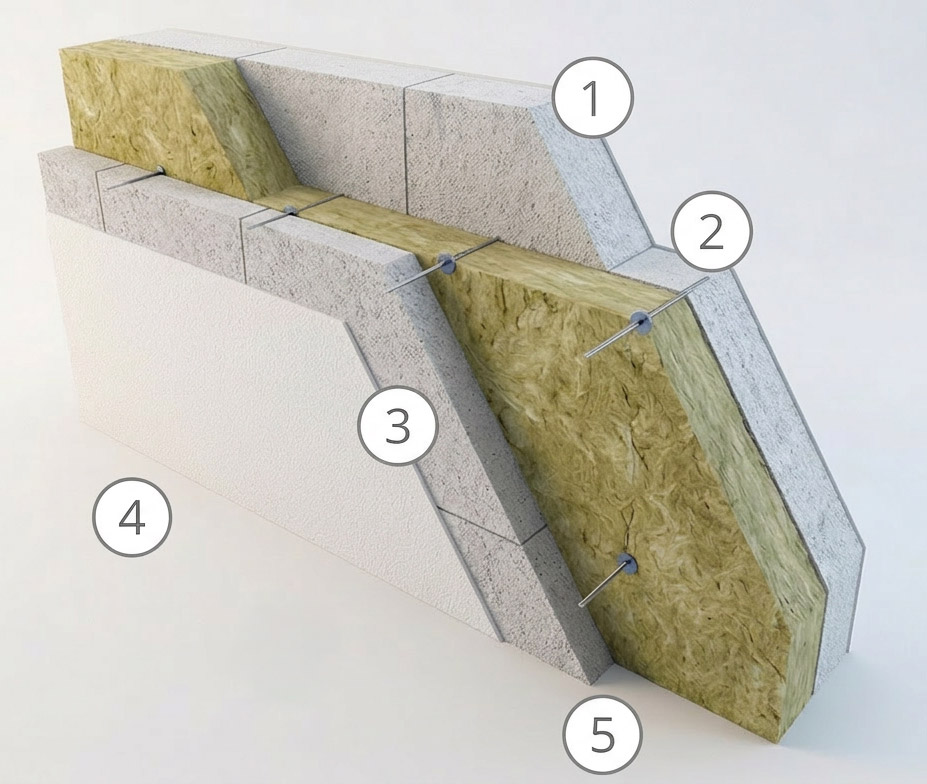 1

2

3

4

5